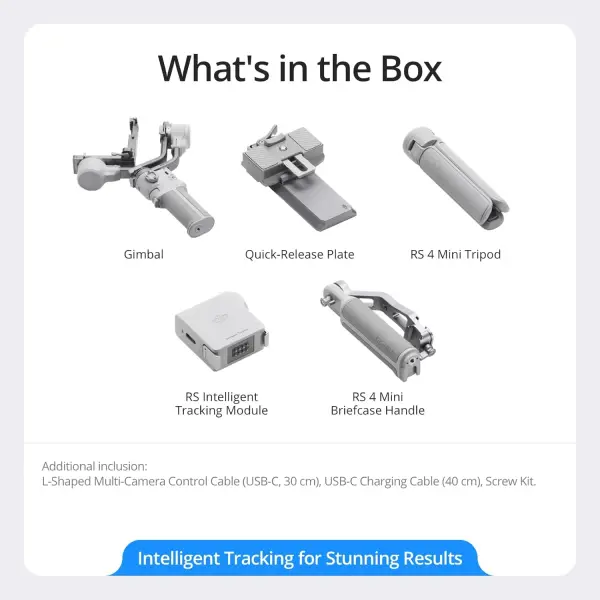 What's in the Box

Gimbal

Quick-Release Plate

RS 4 Mini Tripod

RS Intelligent Tracking Module

RS 4 Mini Briefcase Handle

Additional inclusion:
L-Shaped Multi-Camera Control Cable (USB-C, 30 cm), USB-C Charging Cable (40 cm), Screw Kit.

Intelligent Tracking for Stunning Results